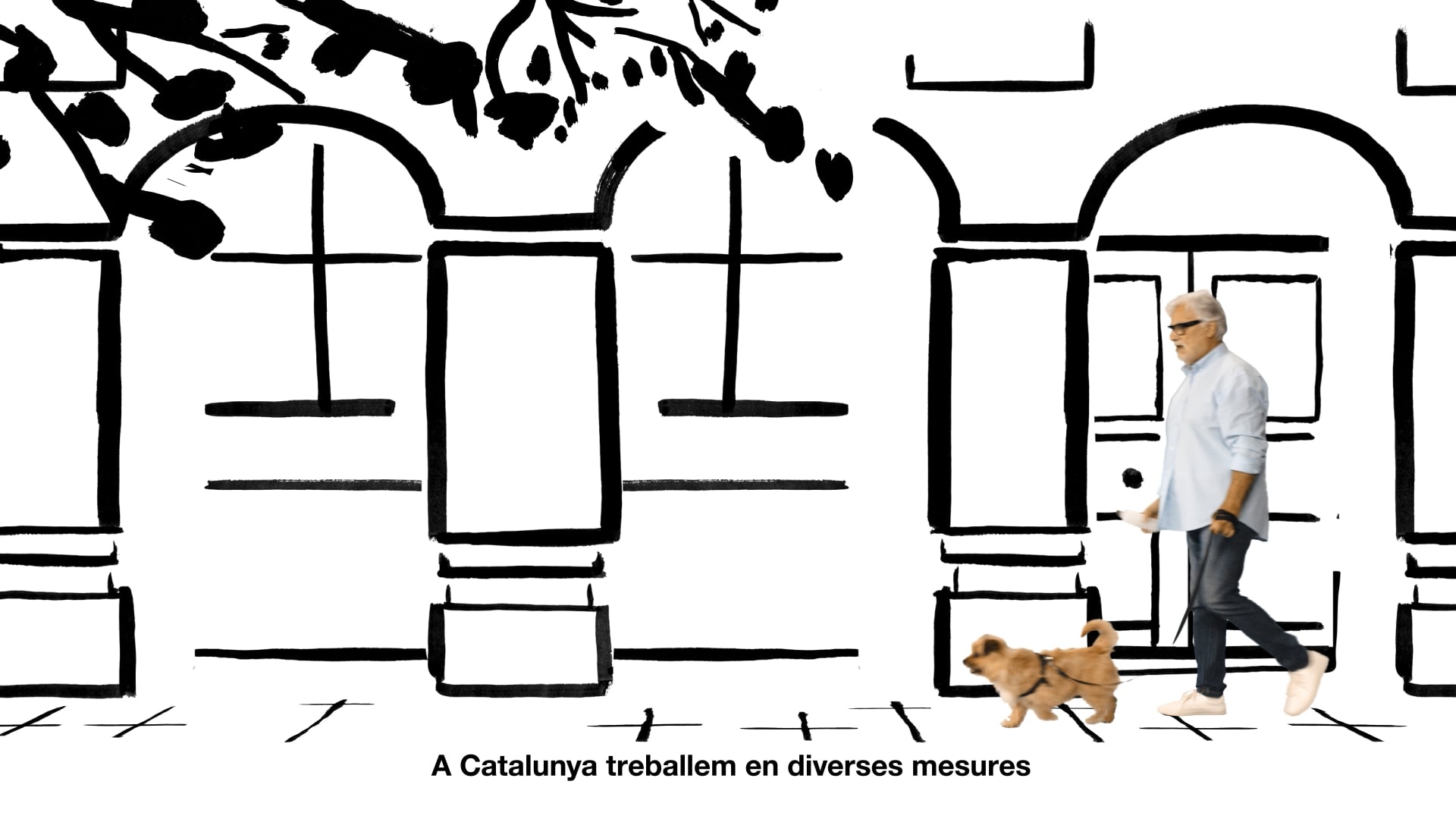 A Catalunya treballem en diverses mesures